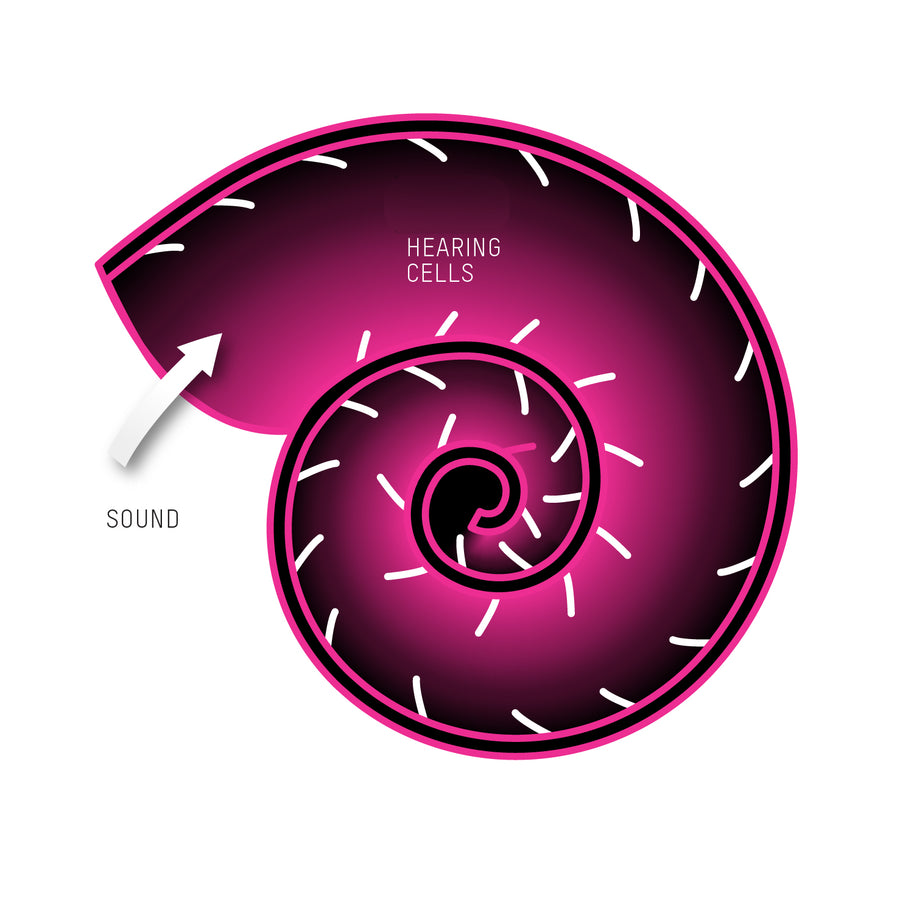 HEARING CELLS

SOUND